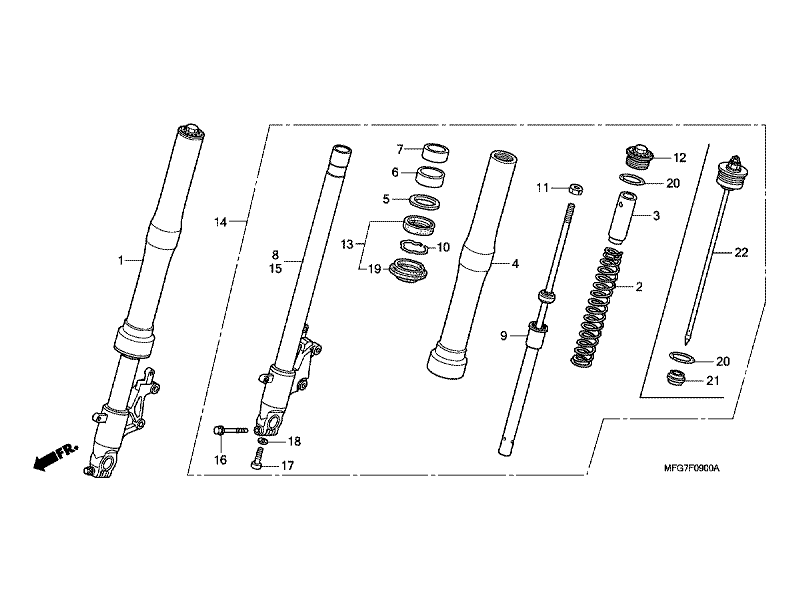 1
14
8
15
7
6
5
13
10
19
4
11
9
12
20
3
2
22
20
21
16
18
17
FR.
MFG7F0900A