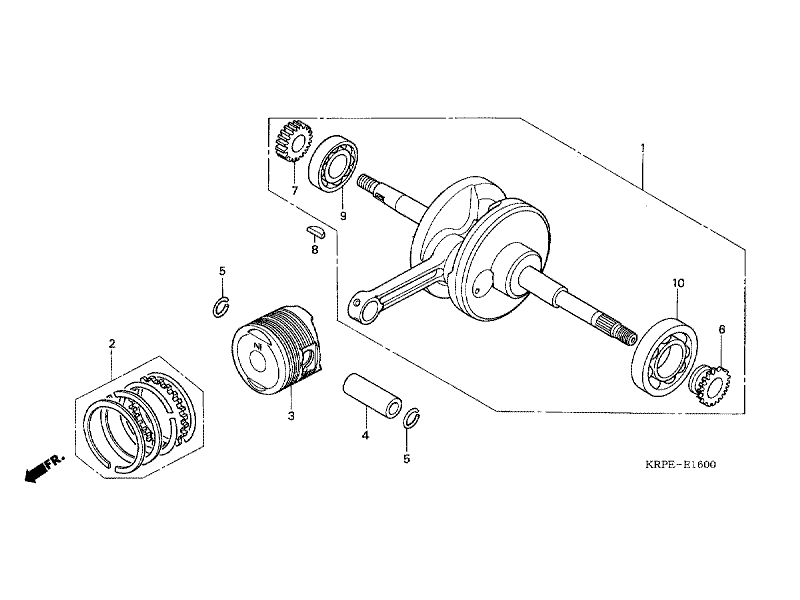 1
7
9
8
5
10
6
2
3
4
5
FR.
KRPE-E1600