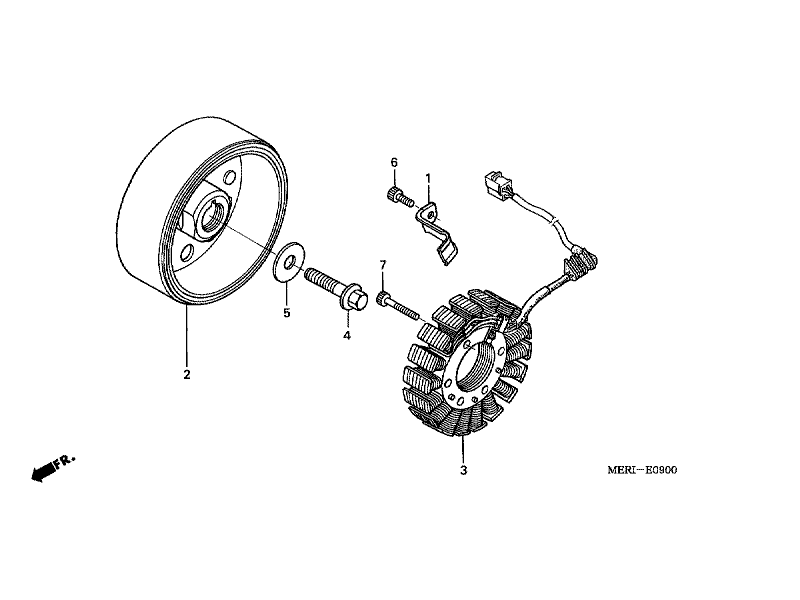 6
1
7
5
4
2
3
FR.
MERI—E0900