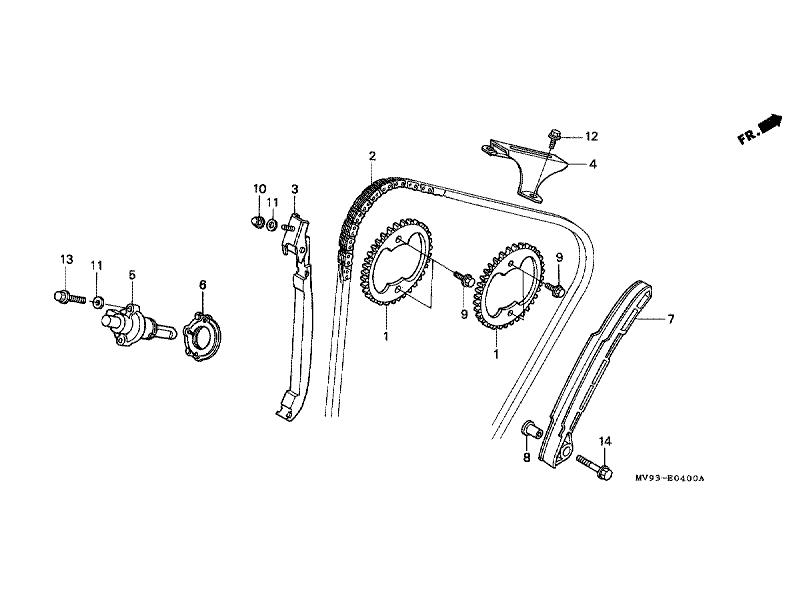 FR.

12
4
2
10
3
11
13
11
5
6
9
9
1
1
7
8
14
MV93-E0400A